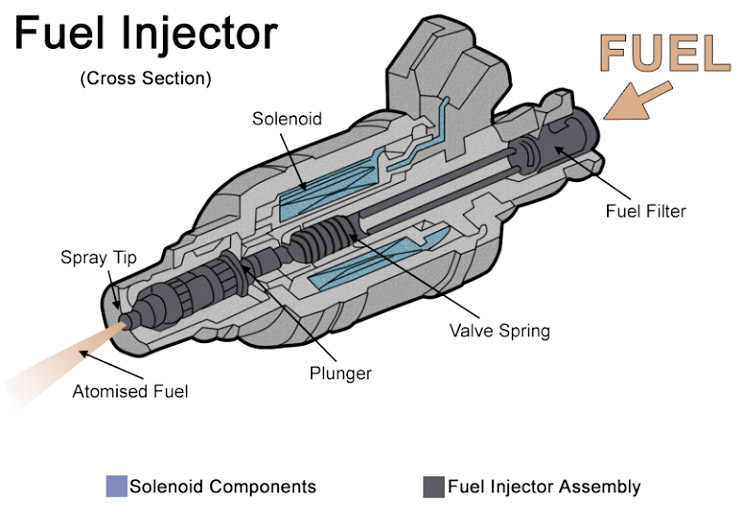 Fuel Injector
(Cross Section)

FUEL

Solenoid

Fuel Filter

Spray Tip

Valve Spring

Plunger

Atomised Fuel

Solenoid Components

Fuel Injector Assembly